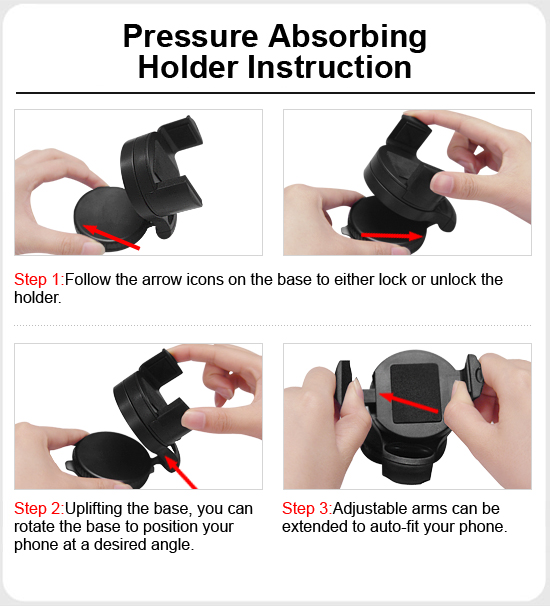 Pressure Absorbing Holder Instruction

Step 1:Follow the arrow icons on the base to either lock or unlock the holder.

Step 2:Uplifting the base, you can rotate the base to position your phone at a desired angle.

Step 3:Adjustable arms can be extended to auto-fit your phone.