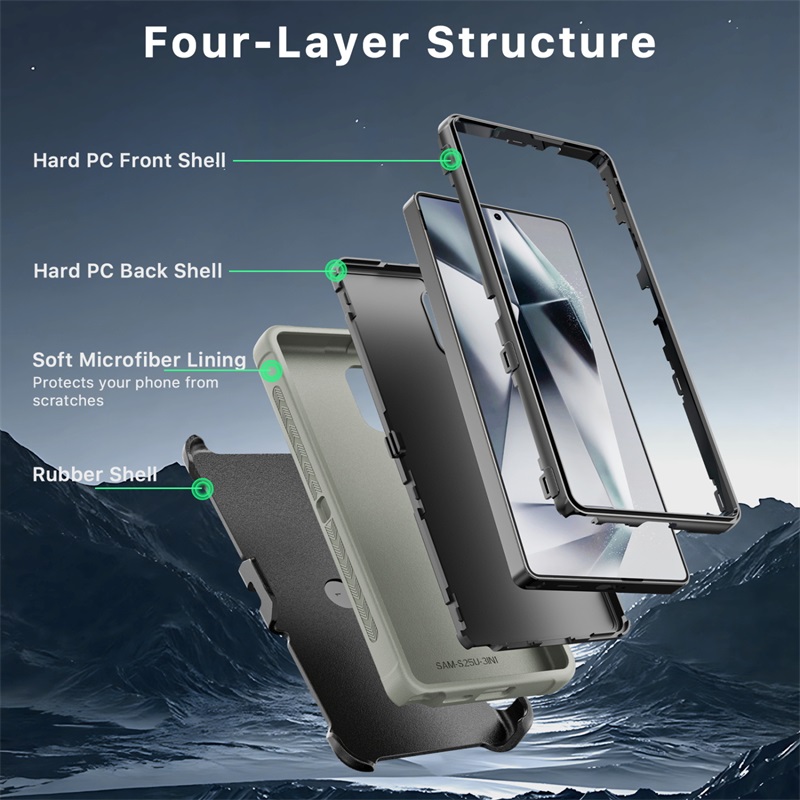 Four-Layer Structure

Hard PC Front Shell

Hard PC Back Shell

Soft Microfiber Lining
Protects your phone from scratches

Rubber Shell

SAM-S25U-3IN1