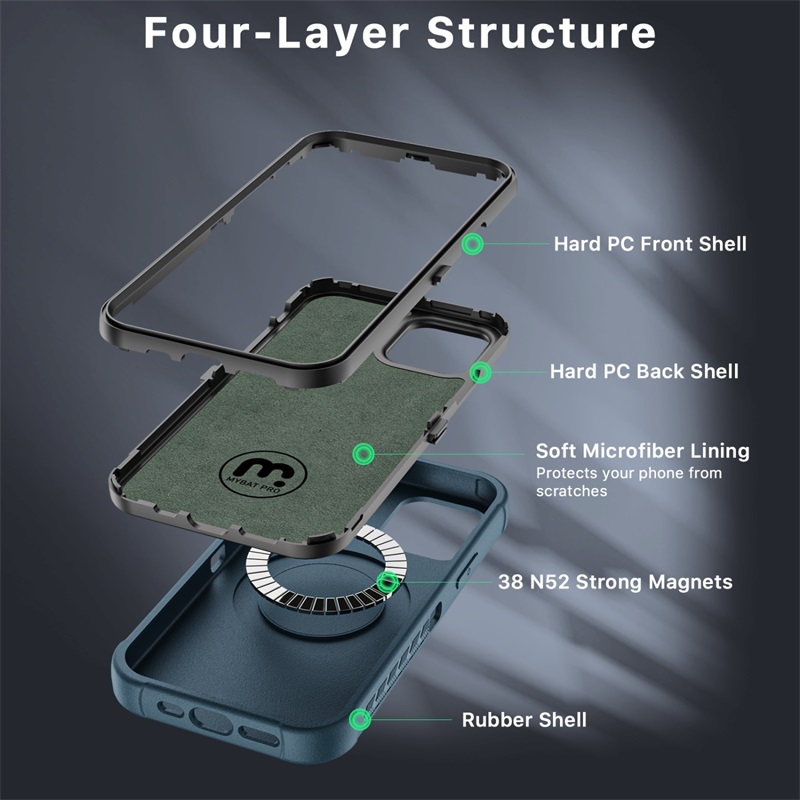 Four-Layer Structure

Hard PC Front Shell

Hard PC Back Shell

m.
MYBAT PRO

Soft Microfiber Lining
Protects your phone from scratches

38 N52 Strong Magnets

Rubber Shell