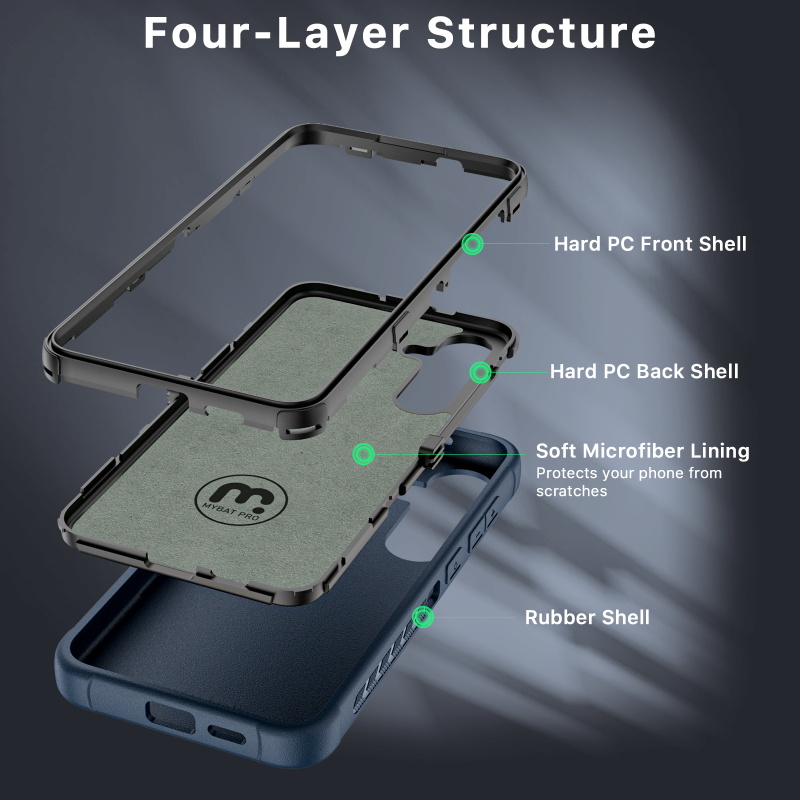 Four-Layer Structure

Hard PC Front Shell

Hard PC Back Shell

Soft Microfiber Lining
Protects your phone from scratches

m.
MYBAT PRO

Rubber Shell