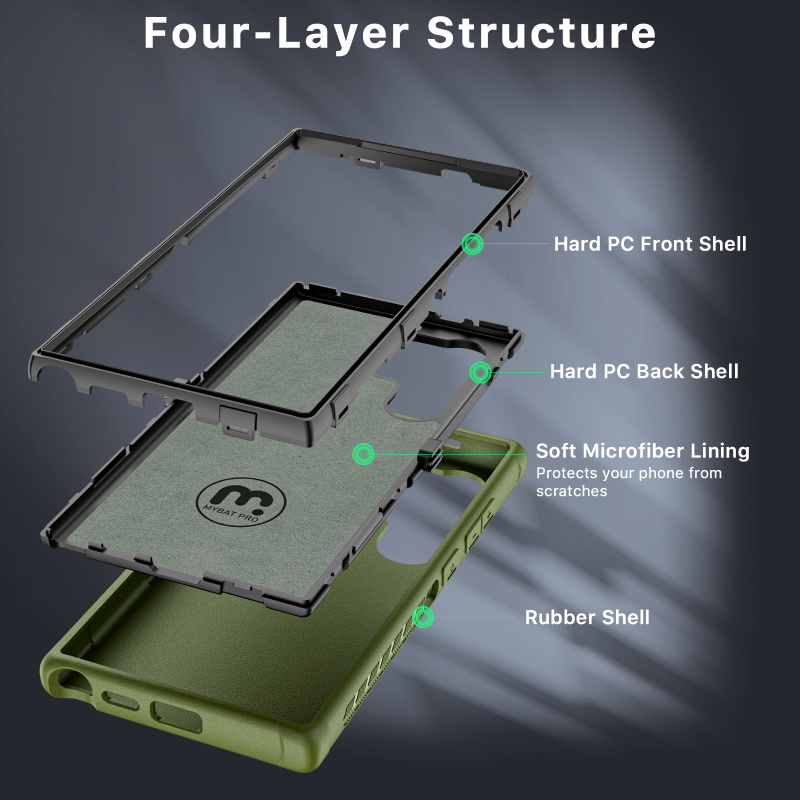 Four-Layer Structure

Hard PC Front Shell

Hard PC Back Shell

Soft Microfiber Lining
Protects your phone from scratches

m.
MYBAT PRO

Rubber Shell