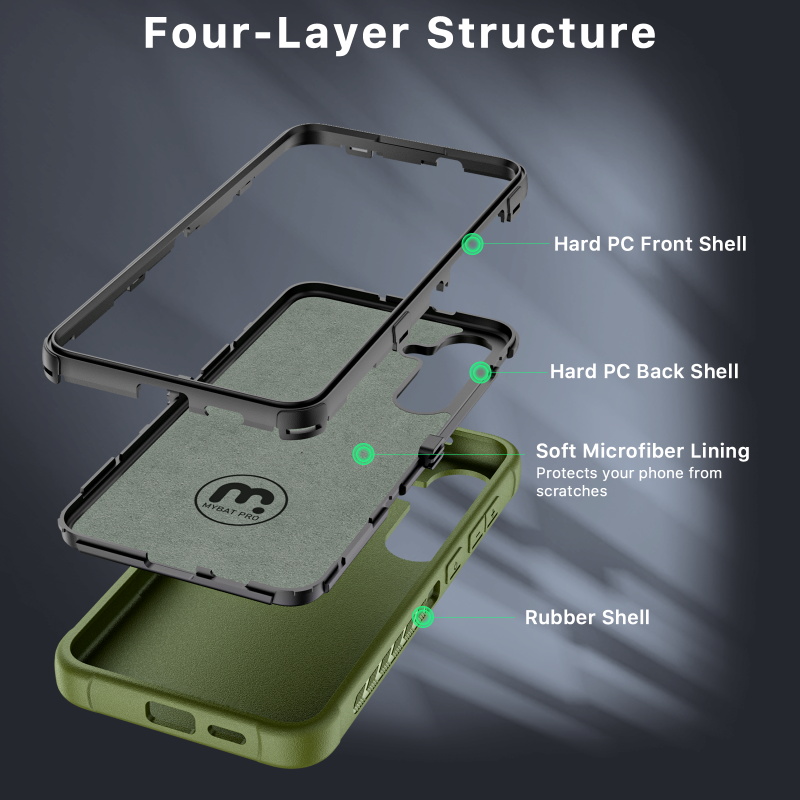 Four-Layer Structure

Hard PC Front Shell

Hard PC Back Shell

Soft Microfiber Lining
Protects your phone from scratches

m.
MYBAT PRO

Rubber Shell