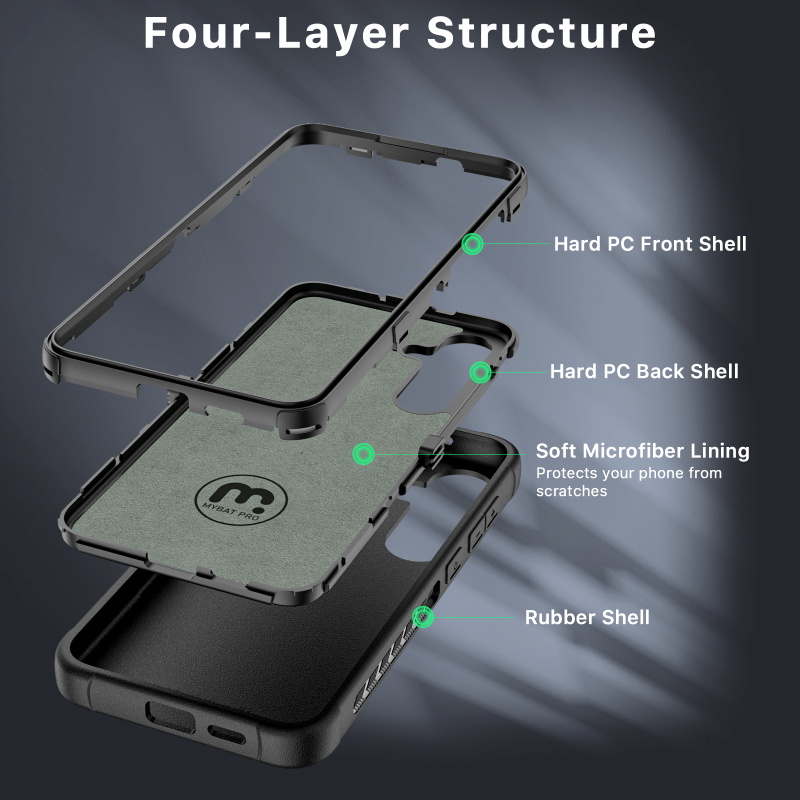 Four-Layer Structure

Hard PC Front Shell

Hard PC Back Shell

Soft Microfiber Lining
Protects your phone from scratches

m.
MYBAT PRO

Rubber Shell